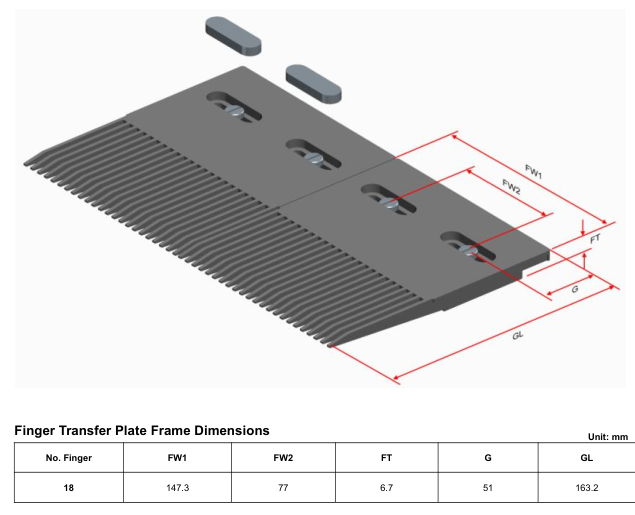 FW1
FW2
FT
G
GL

Finger Transfer Plate Frame Dimensions

Unit: mm

| No. Finger | FW1 | FW2 | FT | G | GL |
|---|---|---|---|---|---|
| 18 | 147.3 | 77 | 6.7 | 51 | 163.2 |